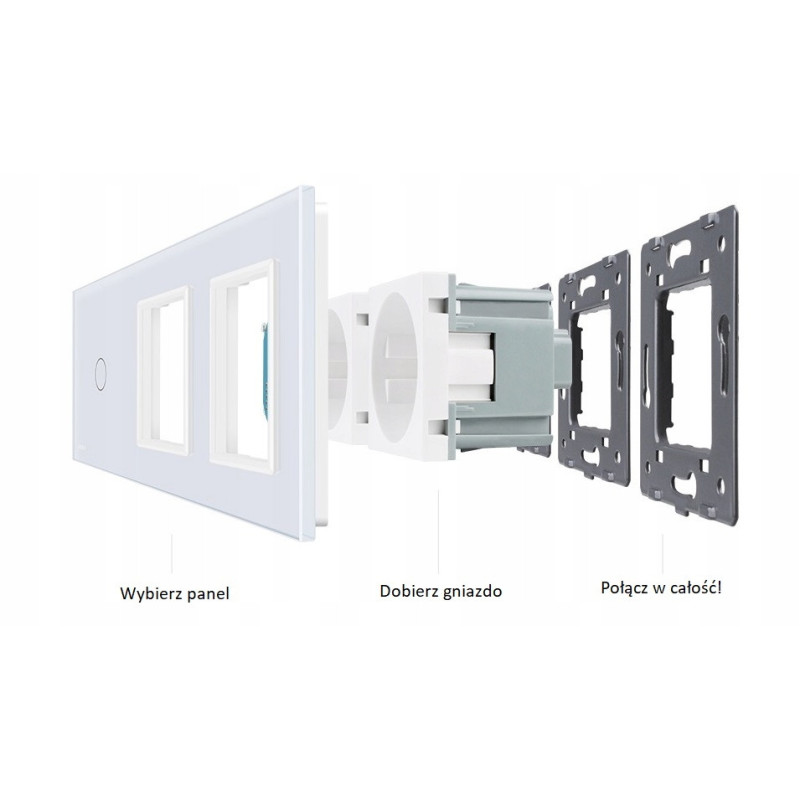 Wybierz panel

Dobierz gniazdo

Połącz w całość!