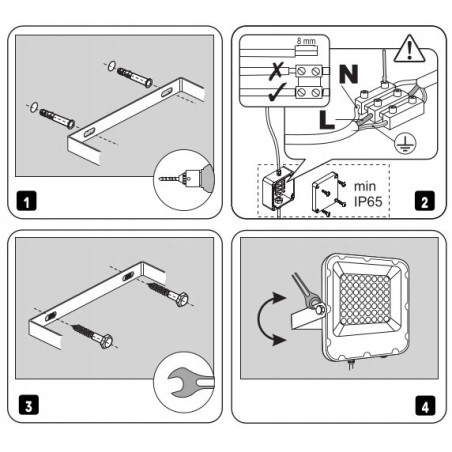 1

8 mm
N
L
min
IP65
2

3

4