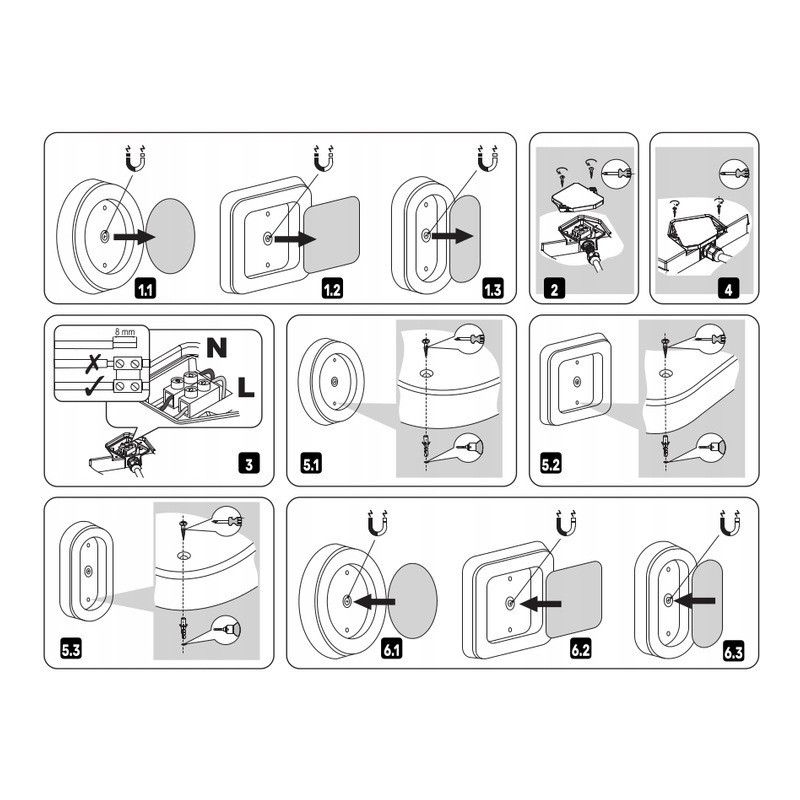 1.1

1.2

1.3

2

4

8 mm

N

L

3

5.1

5.2

5.3

6.1

6.2

6.3